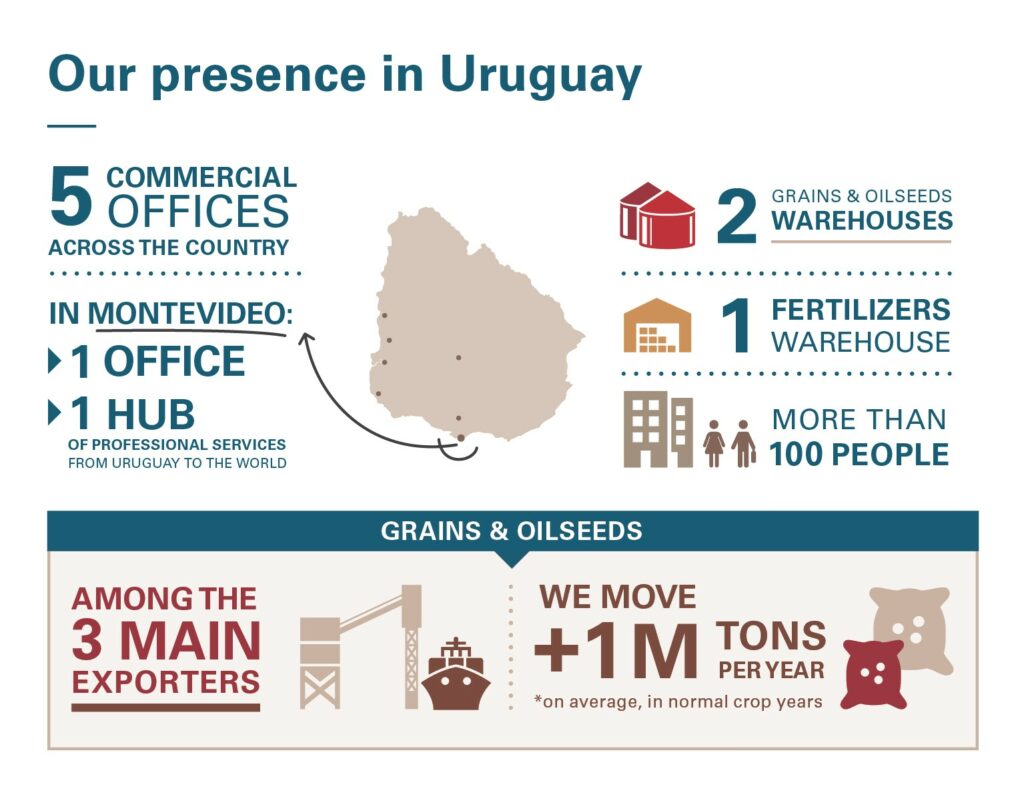 Our presence in Uruguay

5 COMMERCIAL OFFICES ACROSS THE COUNTRY

IN MONTEVIDEO:
1 OFFICE
1 HUB OF PROFESSIONAL SERVICES FROM URUGUAY TO THE WORLD

2 GRAINS & OILSEEDS WAREHOUSES

1 FERTILIZERS WAREHOUSE

MORE THAN 100 PEOPLE

GRAINS & OILSEEDS

AMONG THE 3 MAIN EXPORTERS

WE MOVE +1M TONS PER YEAR
*on average, in normal crop years